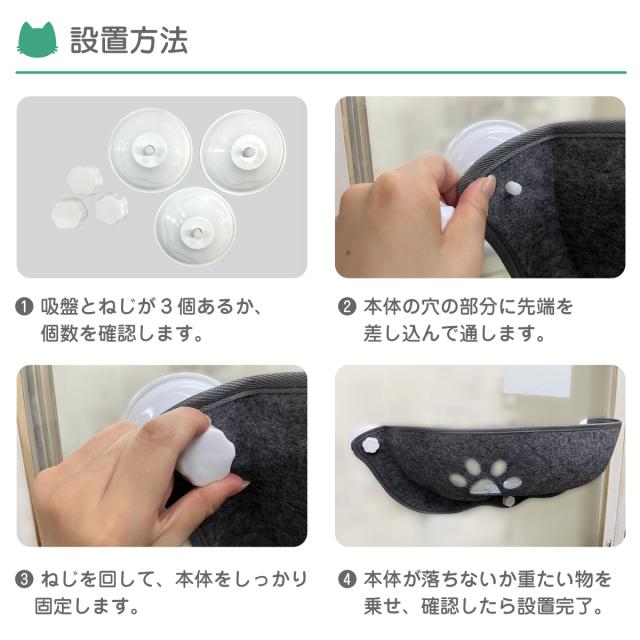 設置方法

❶ 吸盤とねじが３個あるか、個数を確認します。

❷ 本体の穴の部分に先端を差し込んで通します。

❸ ねじを回して、本体をしっかり固定します。

❹ 本体が落ちないか重たい物を乗せ、確認したら設置完了。