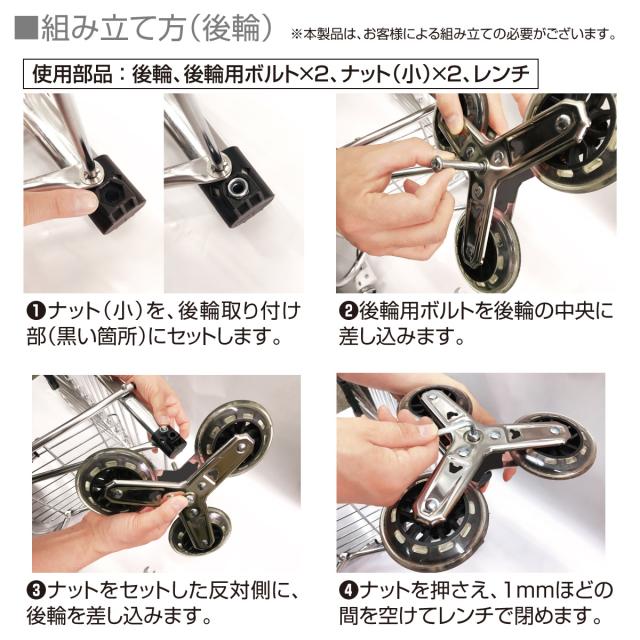 ■組み立て方(後輪) ※本製品は、お客様による組み立ての必要がございます。

使用部品：後輪、後輪用ボルト×2、ナット(小)×2、レンチ

❶ナット(小)を、後輪取り付け部(黒い箇所)にセットします。

❷後輪用ボルトを後輪の中央に差し込みます。

❸ナットをセットした反対側に、後輪を差し込みます。

❹ナットを押さえ、1mmほどの間を空けてレンチで閉めます。