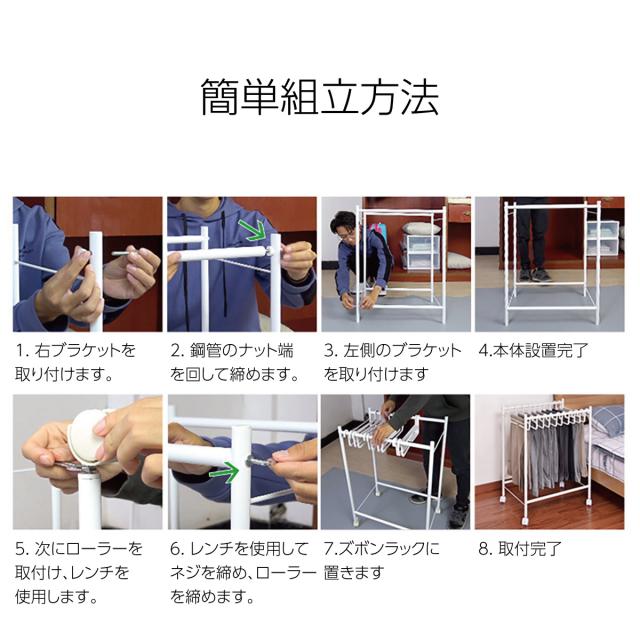 簡単組立方法

1. 右ブラケットを取り付けます。

2. 鋼管のナット端を回して締めます。

3. 左側のブラケットを取り付けます

4.本体設置完了

5. 次にローラーを取付け、レンチを使用します。

6. レンチを使用してネジを締め、ローラーを締めます。

7.ズボンラックに置きます

8. 取付完了