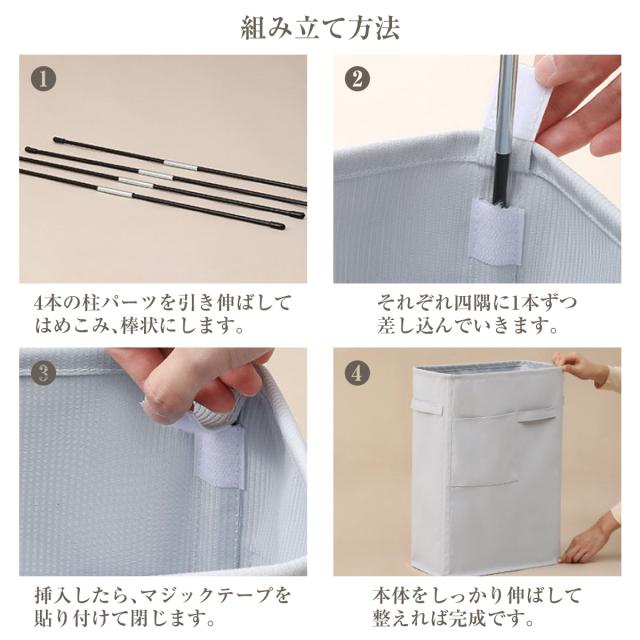 組み立て方法

1

4本の柱パーツを引き伸ばしてはめこみ、棒状にします。

2

それぞれ四隅に1本ずつ差し込んでいきます。

3

挿入したら、マジックテープを貼り付けて閉じます。

4

本体をしっかり伸ばして整えれば完成です。