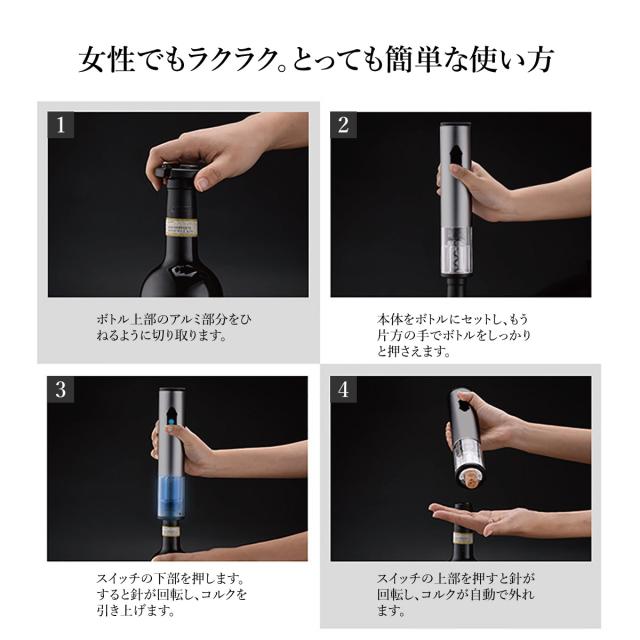 女性でもラクラク。とっても簡単な使い方

1

ボトル上部のアルミ部分をひねるように切り取ります。

2

本体をボトルにセットし、もう片方の手でボトルをしっかりと押さえます。

3

スイッチの下部を押します。すると針が回転し、コルクを引き上げます。

4

スイッチの上部を押すと針が回転し、コルクが自動で外れます。