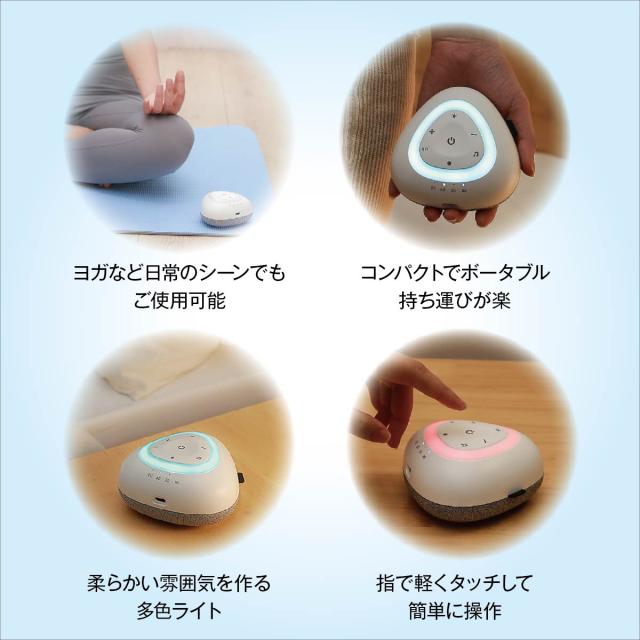 ヨガなど日常のシーンでも
ご使用可能

コンパクトでポータブル
持ち運びが楽

柔らかい雰囲気を作る
多色ライト

指で軽くタッチして
簡単に操作