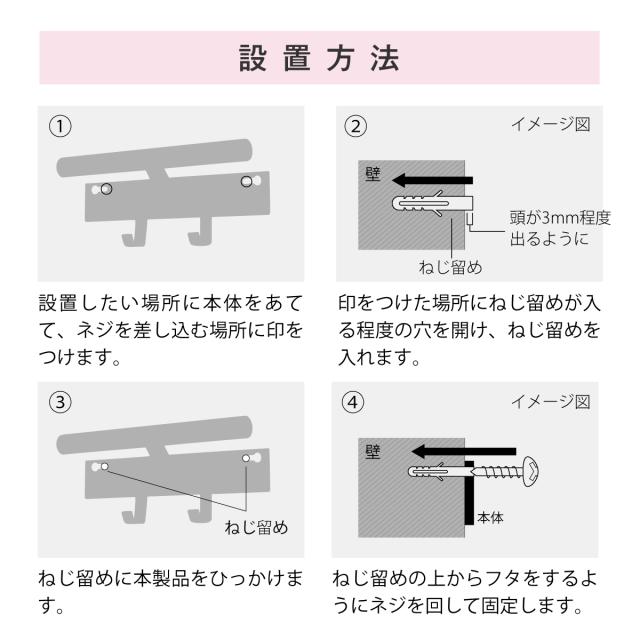 設置方法

①

設置したい場所に本体をあてて、ネジを差し込む場所に印をつけます。

② イメージ図

壁

頭が3mm程度出るように

ねじ留め

印をつけた場所にねじ留めが入る程度の穴を開け、ねじ留めを入れます。

③

ねじ留め

ねじ留めに本製品をひっかけます。

④ イメージ図

壁

本体

ねじ留めの上からフタをするようにネジを回して固定します。