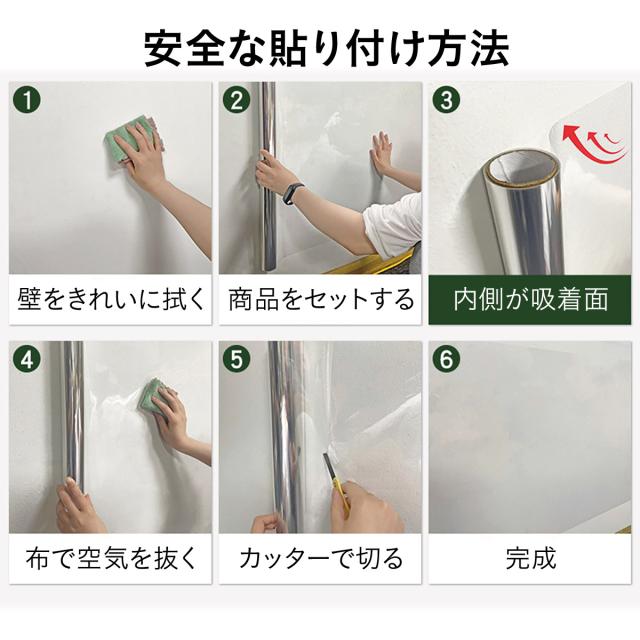 安全な貼り付け方法

1
壁をきれいに拭く

2
商品をセットする

3
内側が吸着面

4
布で空気を抜く

5
カッターで切る

6
完成