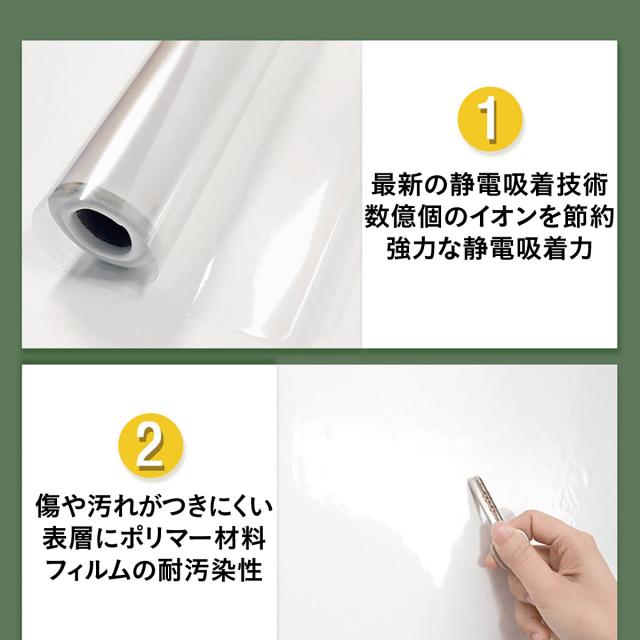 1

最新の静電吸着技術
数億個のイオンを節約
強力な静電吸着力

2

傷や汚れがつきにくい
表層にポリマー材料
フィルムの耐汚染性