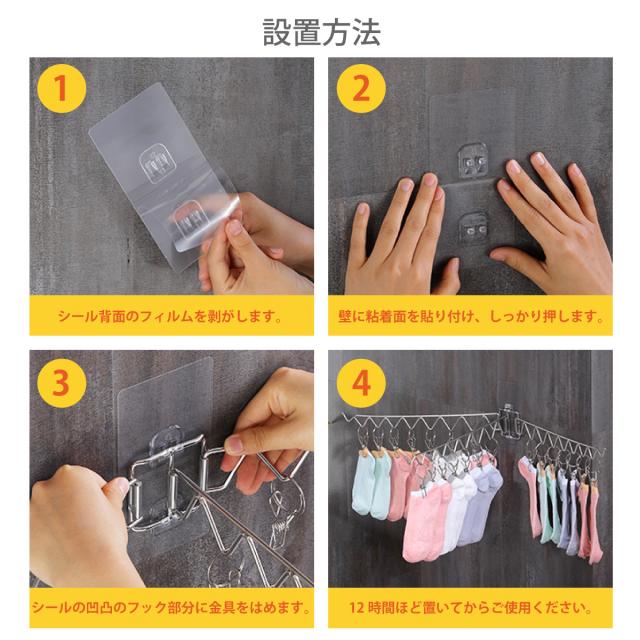 設置方法

1

シール背面のフィルムを剥がします。

2

壁に粘着面を貼り付け、しっかり押します。

3

シールの凹凸のフック部分に金具をはめます。

4

12 時間ほど置いてからご使用ください。