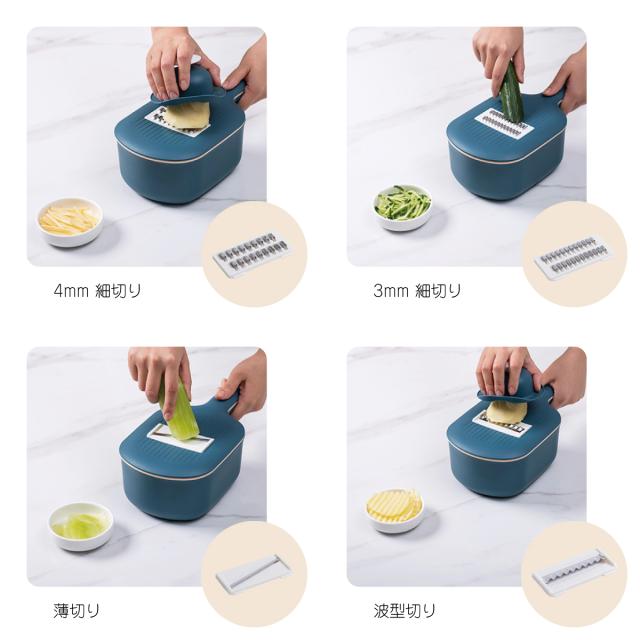 4mm 細切り

3mm 細切り

薄切り

波型切り