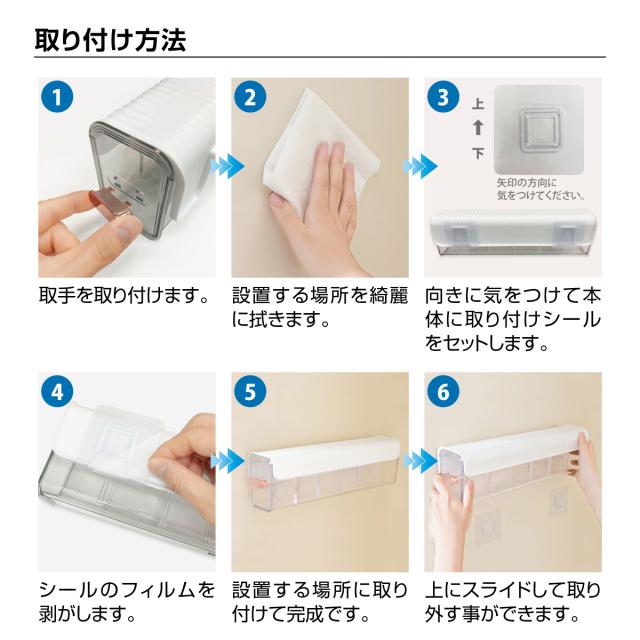 取り付け方法

1

取手を取り付けます。

2

設置する場所を綺麗に拭きます。

3

上
下

矢印の方向に気をつけてください。

向きに気をつけて本体に取り付けシールをセットします。

4

シールのフィルムを剥がします。

5

設置する場所に取り付けて完成です。

6

上にスライドして取り外す事ができます。