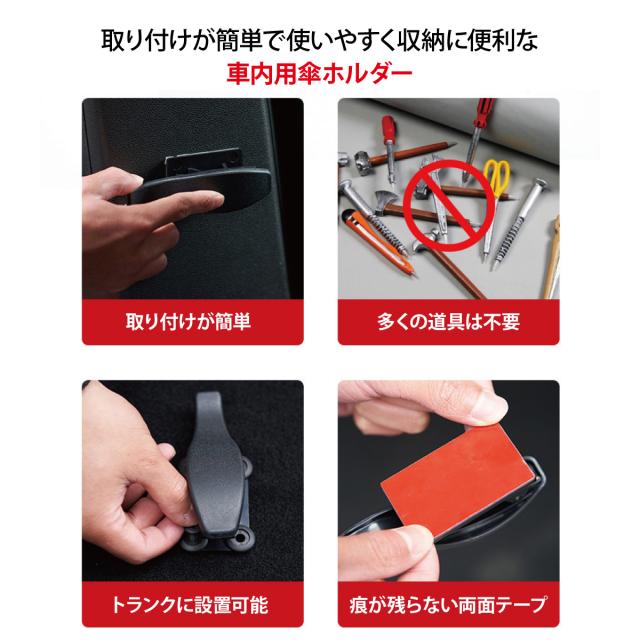 取り付けが簡単で使いやすく収納に便利な
車内用傘ホルダー

取り付けが簡単

多くの道具は不要

トランクに設置可能

痕が残らない両面テープ