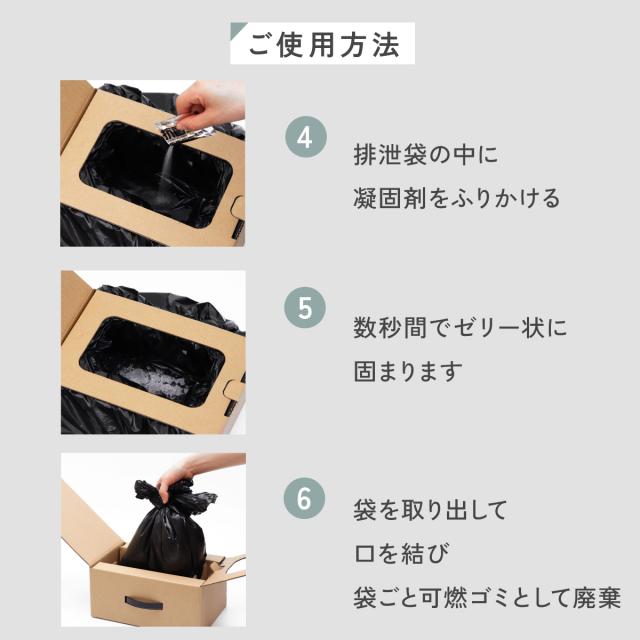 ご使用方法

4
排泄袋の中に
凝固剤をふりかける

5
数秒間でゼリー状に
固まります

6
袋を取り出して
口を結び
袋ごと可燃ゴミとして廃棄