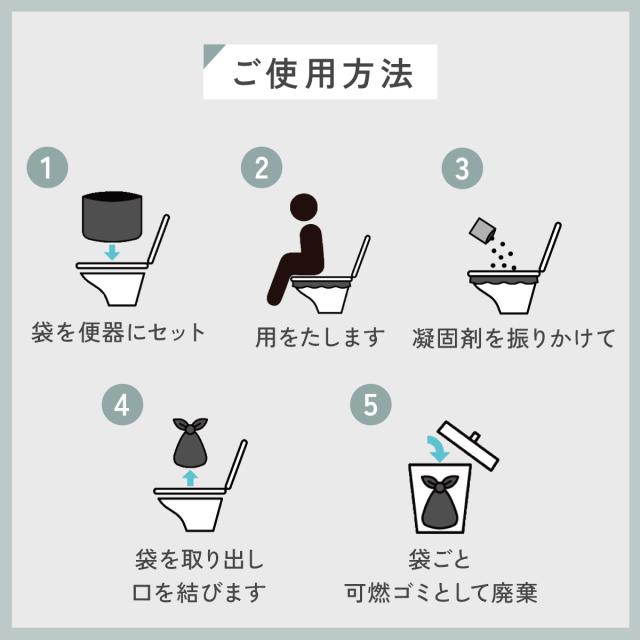 ご使用方法

1
袋を便器にセット

2
用をたします

3
凝固剤を振りかけて

4
袋を取り出し
口を結びます

5
袋ごと
可燃ゴミとして廃棄