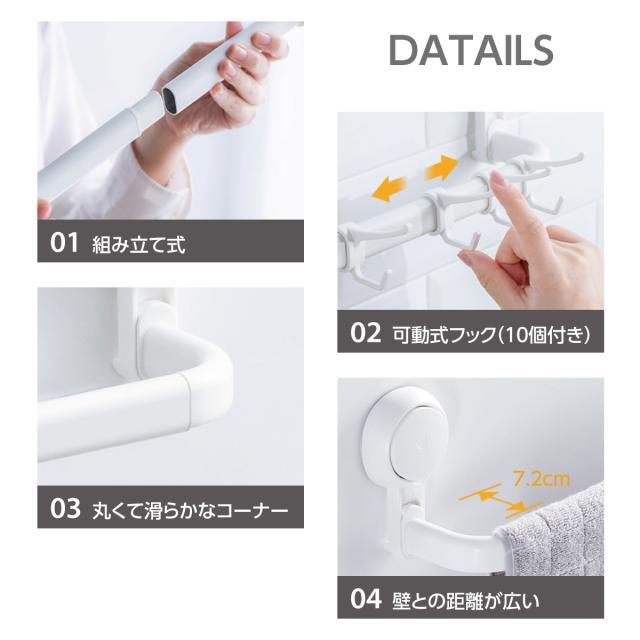 DATAILS

01 組み立て式

02 可動式フック(10個付き)

03 丸くて滑らかなコーナー

7.2cm

04 壁との距離が広い