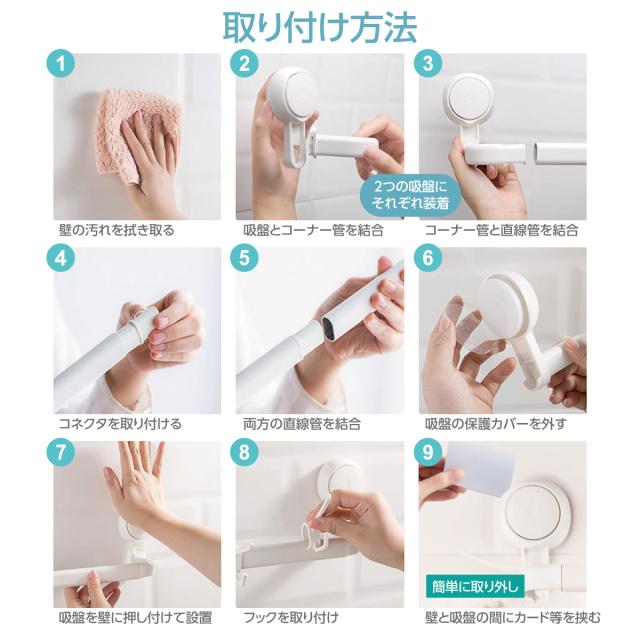 取り付け方法

1
壁の汚れを拭き取る

2
2つの吸盤にそれぞれ装着
吸盤とコーナー管を結合

3
コーナー管と直線管を結合

4
コネクタを取り付ける

5
両方の直線管を結合

6
吸盤の保護カバーを外す

7
吸盤を壁に押し付けて設置

8
フックを取り付け

9
簡単に取り外し
壁と吸盤の間にカード等を挟む