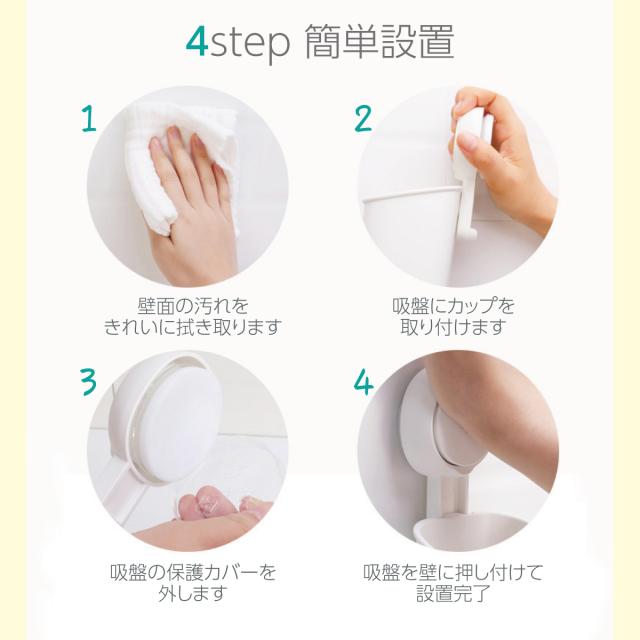 4step 簡単設置

1

壁面の汚れを
きれいに拭き取ります

2

吸盤にカップを
取り付けます

3

吸盤の保護カバーを
外します

4

吸盤を壁に押し付けて
設置完了