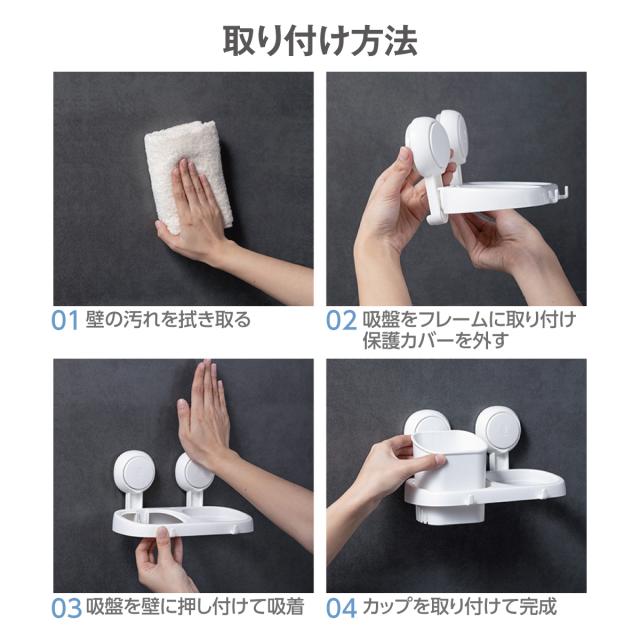 取り付け方法

01 壁の汚れを拭き取る

02 吸盤をフレームに取り付け
保護カバーを外す

03 吸盤を壁に押し付けて吸着

04 カップを取り付けて完成