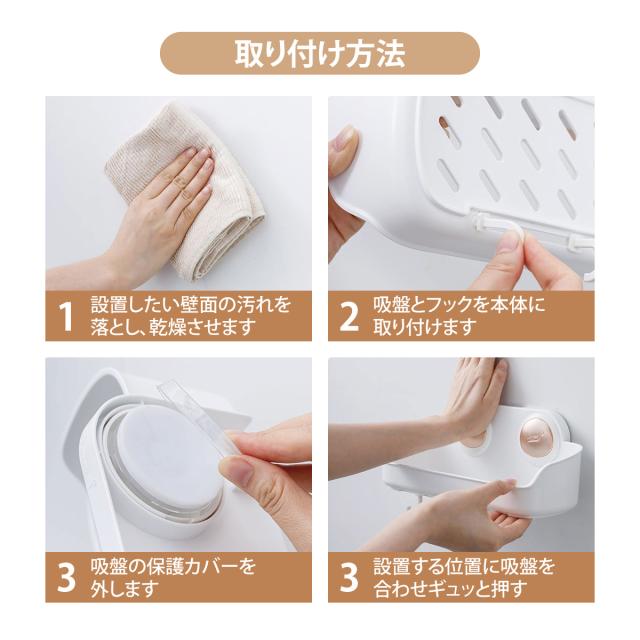 取り付け方法

1 設置したい壁面の汚れを落とし、乾燥させます

2 吸盤とフックを本体に取り付けます

3 吸盤の保護カバーを外します

3 設置する位置に吸盤を合わせギュッと押す