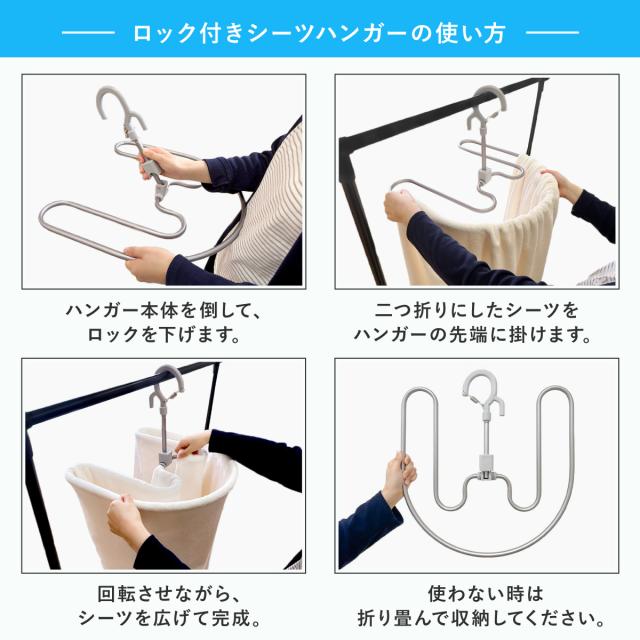 ロック付きシーツハンガーの使い方

ハンガー本体を倒して、ロックを下げます。

二つ折りにしたシーツをハンガーの先端に掛けます。

回転させながら、シーツを広げて完成。

使わない時は折り畳んで収納してください。