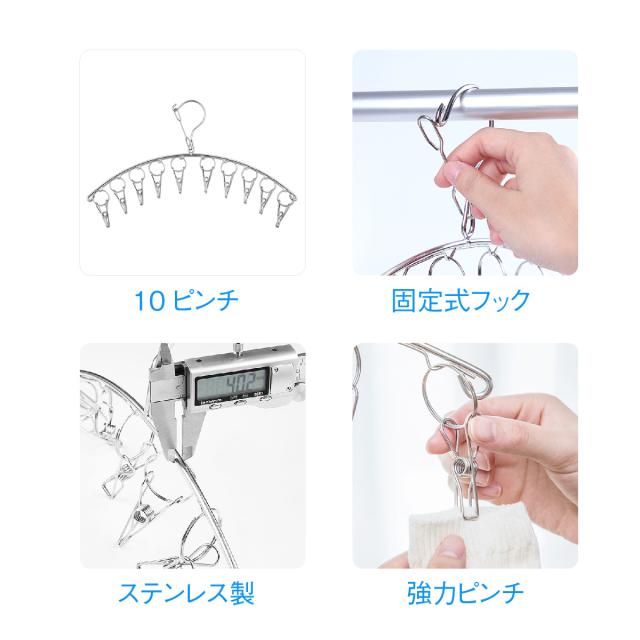 10 ピンチ

固定式フック

4.02

ステンレス製

強力ピンチ