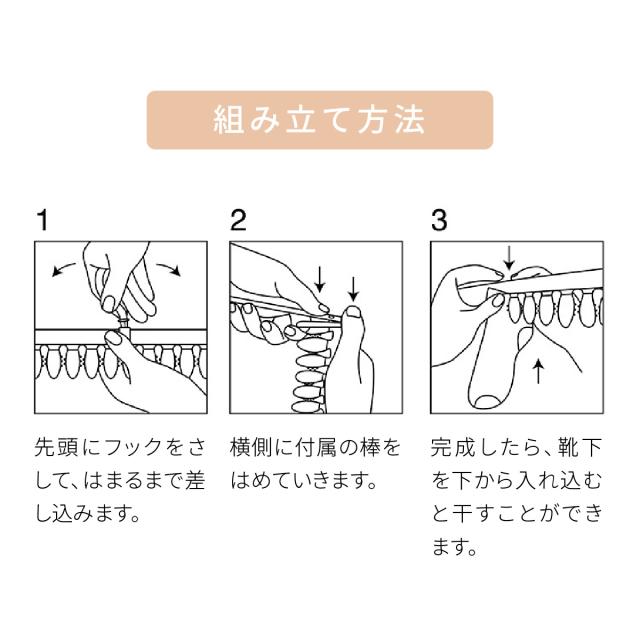 組み立て方法

1

先頭にフックをさして、はまるまで差し込みます。

2

横側に付属の棒をはめていきます。

3

完成したら、靴下を下から入れ込むと干すことができます。