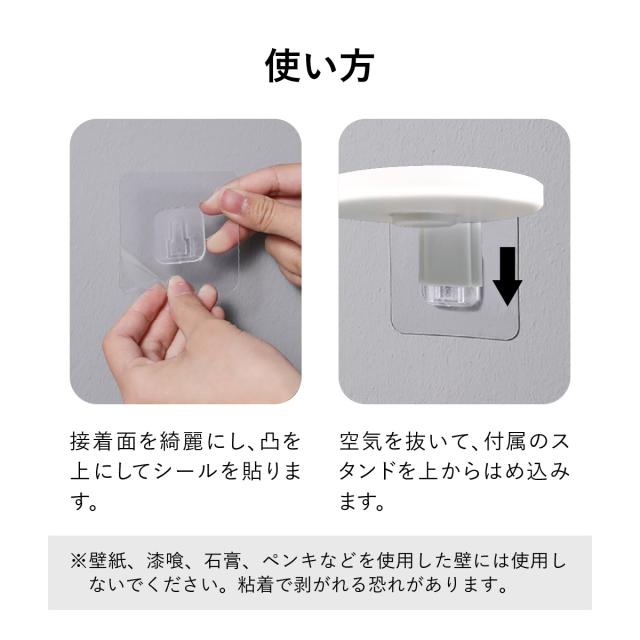 使い方

接着面を綺麗にし、凸を上にしてシールを貼ります。

空気を抜いて、付属のスタンドを上からはめ込みます。

※壁紙、漆喰、石膏、ペンキなどを使用した壁には使用しないでください。粘着で剥がれる恐れがあります。