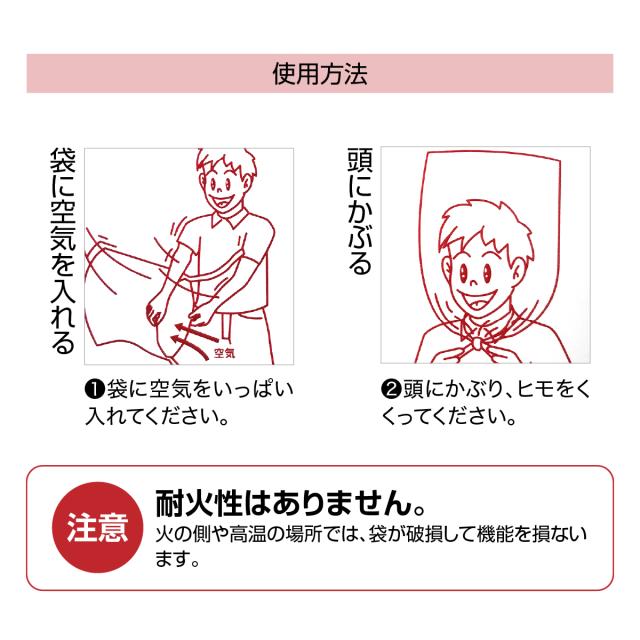 使用方法

袋に空気を入れる

空気

❶袋に空気をいっぱい入れてください。

頭にかぶる

❷頭にかぶり、ヒモをくくってください。

注意

耐火性はありません。

火の側や高温の場所では、袋が破損して機能を損ないます。