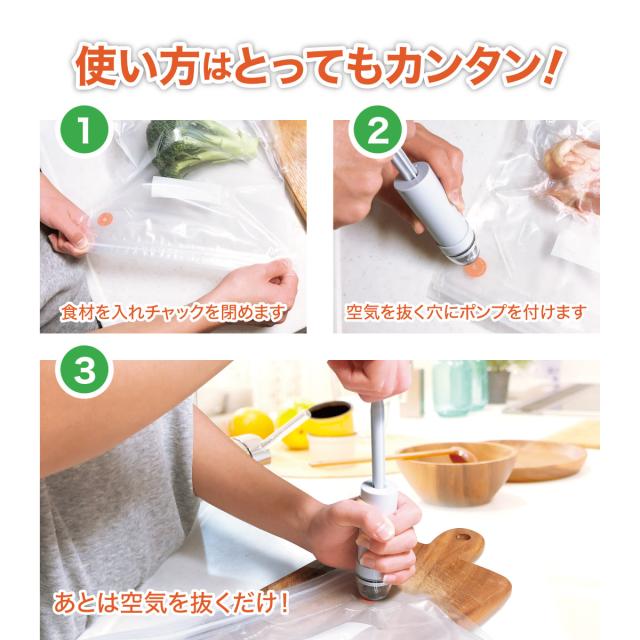 使い方はとってもカンタン!

1
食材を入れチャックを閉めます

2
空気を抜く穴にポンプを付けます

3
あとは空気を抜くだけ!