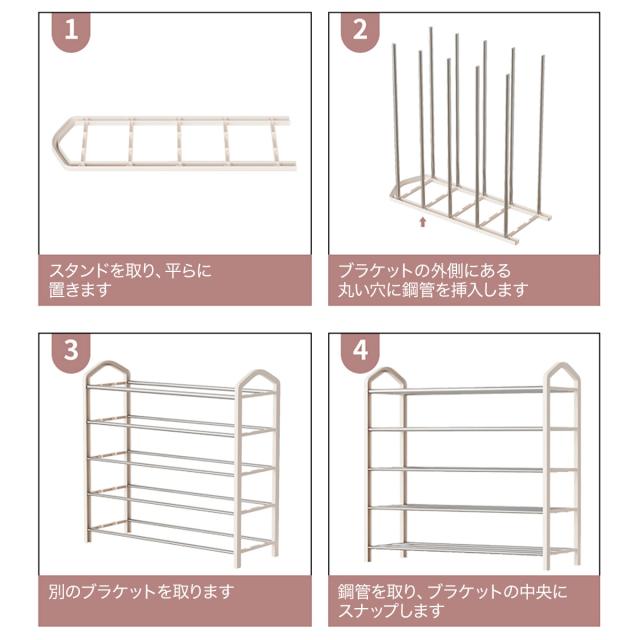 1

スタンドを取り、平らに置きます

2

ブラケットの外側にある丸い穴に鋼管を挿入します

3

別のブラケットを取ります

4

鋼管を取り、ブラケットの中央にスナップします