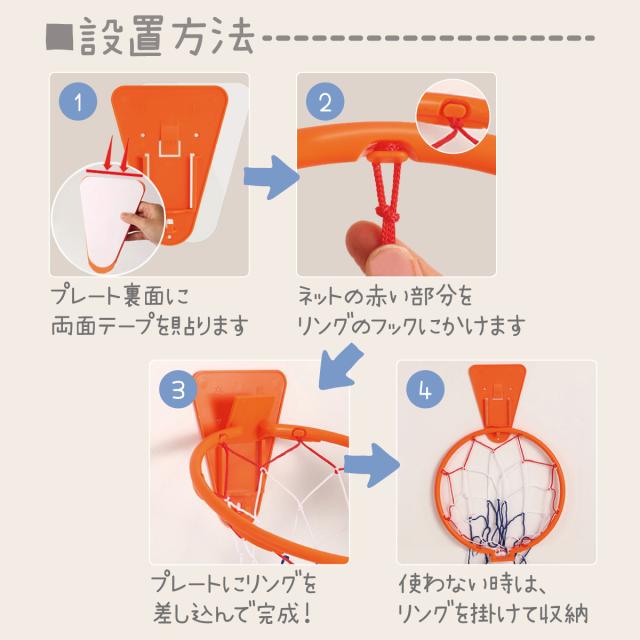 ■設置方法

1
プレート裏面に
両面テープを貼ります

2
ネットの赤い部分を
リングのフックにかけます

3
プレートにリングを
差し込んで完成！

4
使わない時は、
リングを掛けて収納