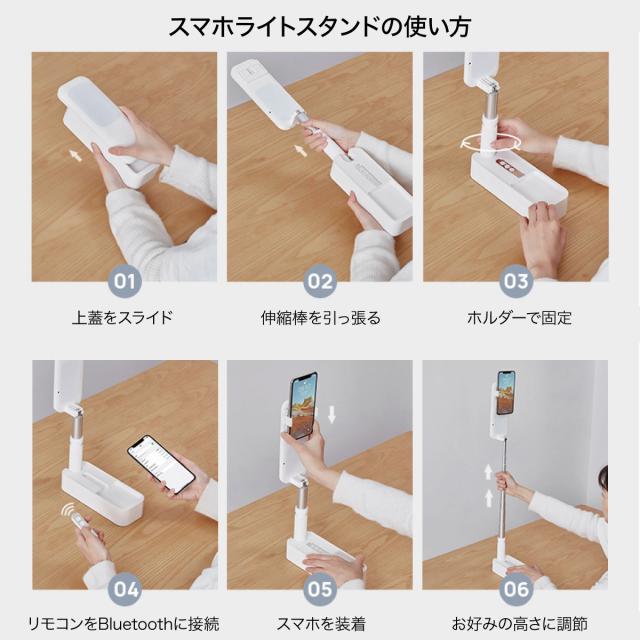 スマホライトスタンドの使い方

01
上蓋をスライド

02
伸縮棒を引っ張る

03
ホルダーで固定

04
リモコンをBluetoothに接続

05
スマホを装着

06
お好みの高さに調節