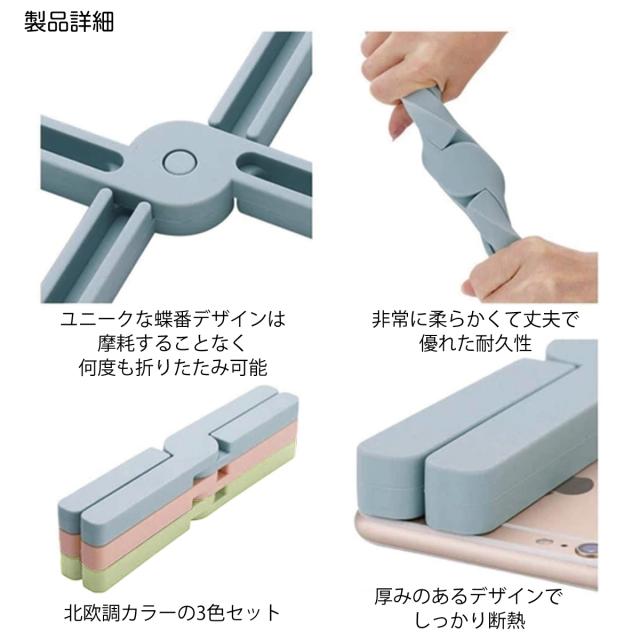 製品詳細

ユニークな蝶番デザインは
摩耗することなく
何度も折りたたみ可能

非常に柔らかくて丈夫で
優れた耐久性

北欧調カラーの3色セット

厚みのあるデザインで
しっかり断熱