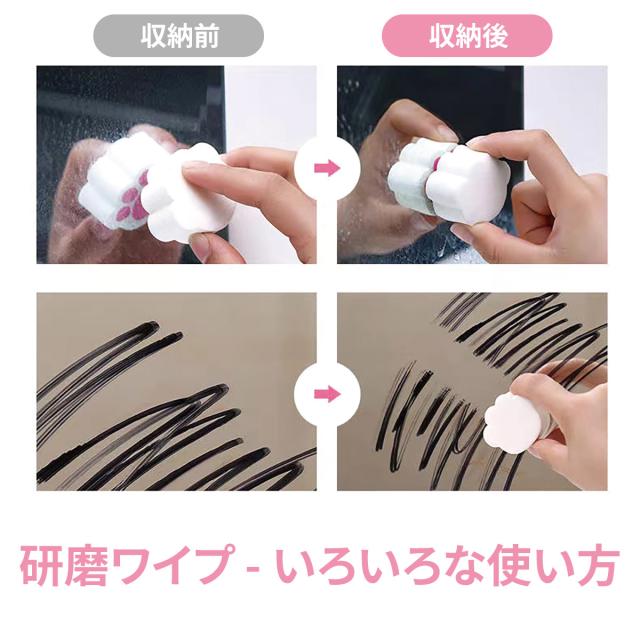 収納前

収納後

研磨ワイプ - いろいろな使い方