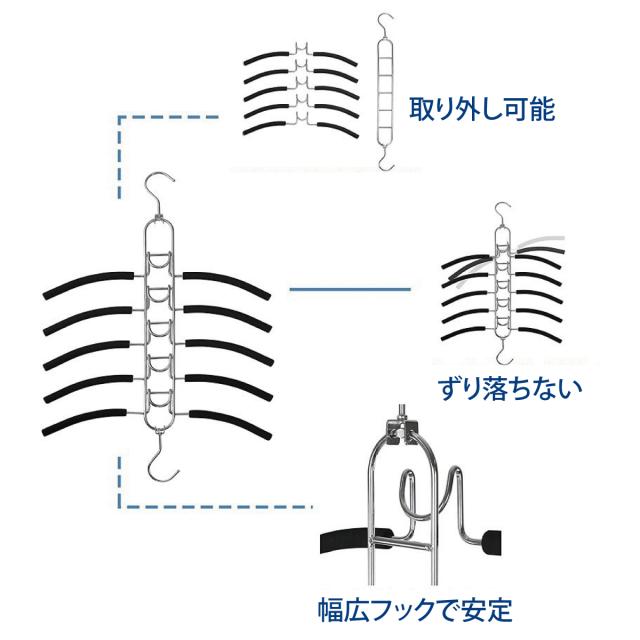 取り外し可能

ずり落ちない

幅広フックで安定