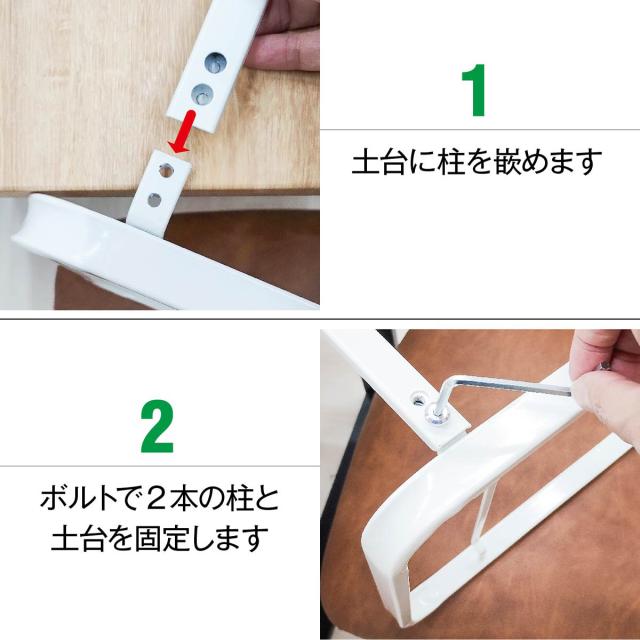 1

土台に柱を嵌めます

2

ボルトで２本の柱と土台を固定します