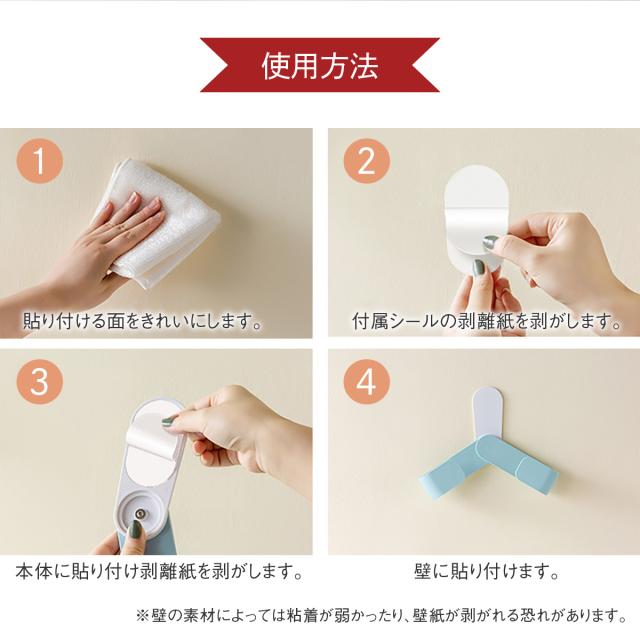 使用方法

1
貼り付ける面をきれいにします。

2
付属シールの剥離紙を剥がします。

3
本体に貼り付け剥離紙を剥がします。

4
壁に貼り付けます。

※壁の素材によっては粘着が弱かったり、壁紙が剥がれる恐れがあります。