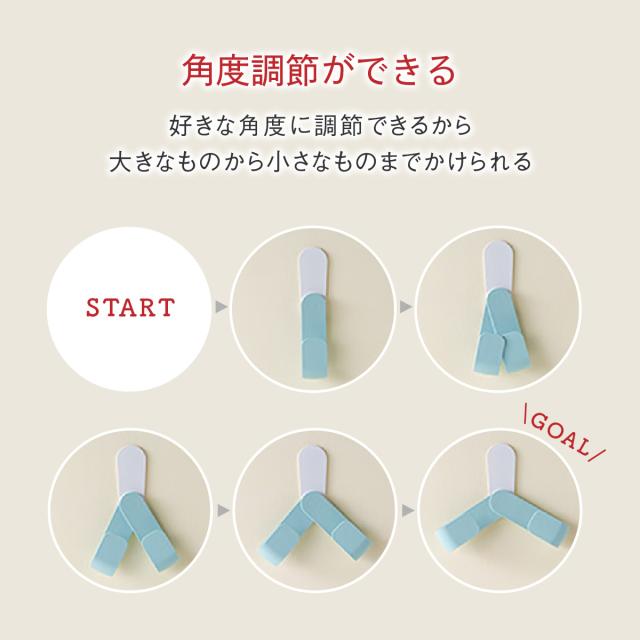 角度調節ができる

好きな角度に調節できるから
大きなものから小さなものまでかけられる

START

\GOAL/