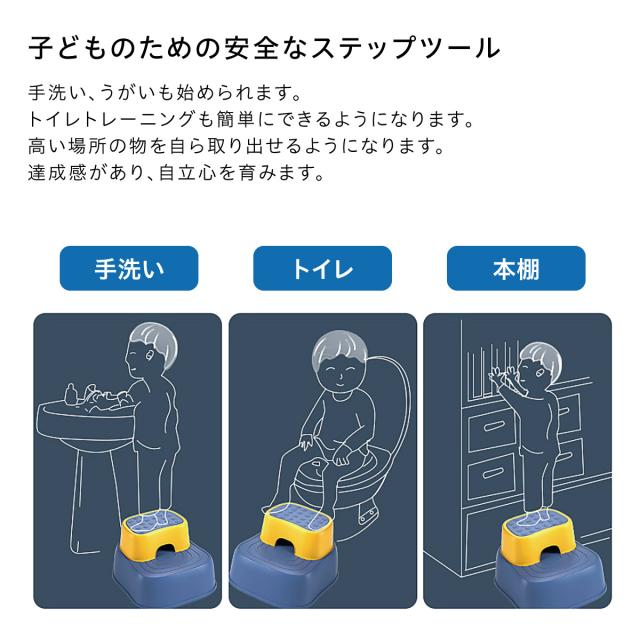 子どものための安全なステップツール

手洗い、うがいも始められます。
トイレトレーニングも簡単にできるようになります。
高い場所の物を自ら取り出せるようになります。
達成感があり、自立心を育みます。

手洗い

トイレ

本棚