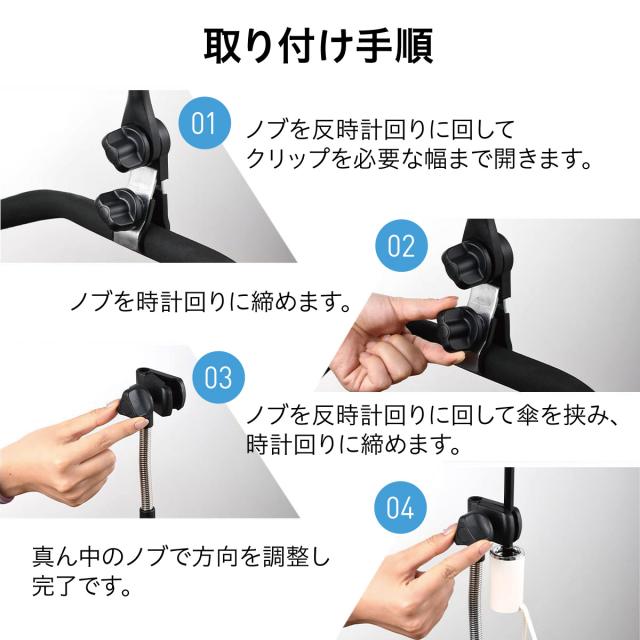 取り付け手順

01

ノブを反時計回りに回して
クリップを必要な幅まで開きます。

02

ノブを時計回りに締めます。

03

ノブを反時計回りに回して傘を挟み、
時計回りに締めます。

04

真ん中のノブで方向を調整し
完了です。