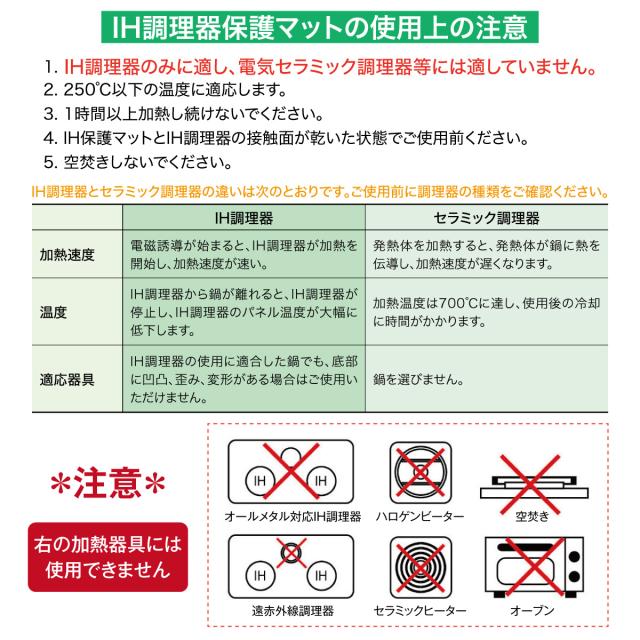 IH調理器保護マットの使用上の注意

1. IH調理器のみに適し、電気セラミック調理器等には適していません。
2. 250°C以下の温度に適応します。
3. 1時間以上加熱し続けないでください。
4. IH保護マットとIH調理器の接触面が乾いた状態でご使用前ください。
5. 空焚きしないでください。

IH調理器とセラミック調理器の違いは次のとおりです。ご使用前に調理器の種類をご確認ください。

| | IH調理器 | セラミック調理器 |
|---|---|---|
| 加熱速度 | 電磁誘導が始まると、IH調理器が加熱を開始し、加熱速度が速い。 | 発熱体を加熱すると、発熱体が鍋に熱を伝導し、加熱速度が遅くなります。 |
| 温度 | IH調理器から鍋が離れると、IH調理器が停止し、IH調理器のパネル温度が大幅に低下します。 | 加熱温度は700°Cに達し、使用後の冷却に時間がかかります。 |
| 適応器具 | IH調理器の使用に適合した鍋でも、底部に凹凸、歪み、変形がある場合はご使用いただけません。 | 鍋を選びません。 |

*注意*

右の加熱器具には使用できません

IH IH
オールメタル対応IH調理器
ハロゲンヒーター
空焚き
IH IH
遠赤外線調理器
セラミックヒーター
オーブン