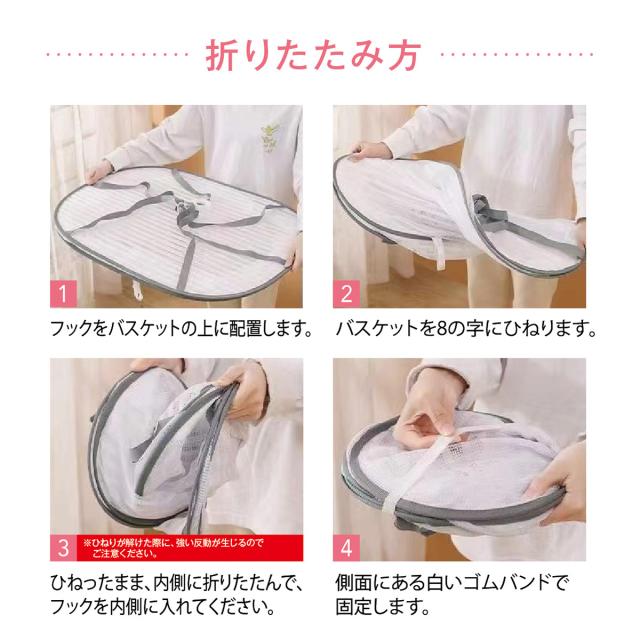 折りたたみ方

1

フックをバスケットの上に配置します。

2

バスケットを8の字にひねります。

3 ※ひねりが解けた際に、強い反動が生じるのでご注意ください。

ひねったまま、内側に折りたたんで、フックを内側に入れてください。

4

側面にある白いゴムバンドで固定します。