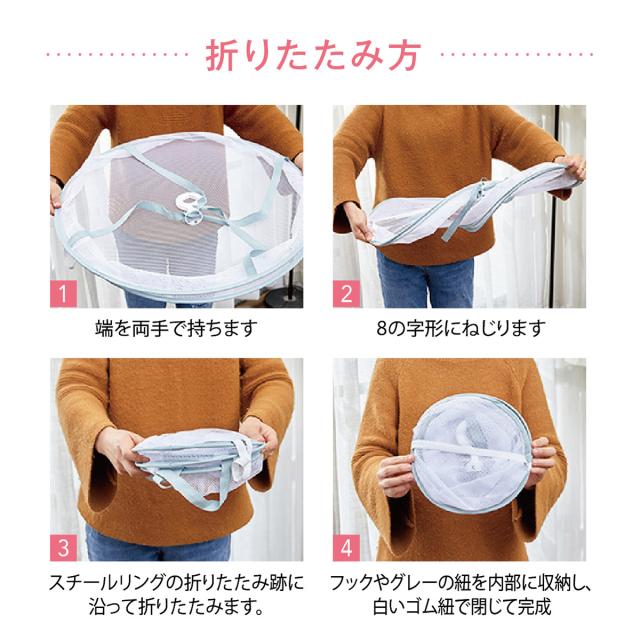 折りたたみ方

1
端を両手で持ちます

2
8の字形にねじります

3
スチールリングの折りたたみ跡に沿って折りたたみます。

4
フックやグレーの紐を内部に収納し、白いゴム紐で閉じて完成