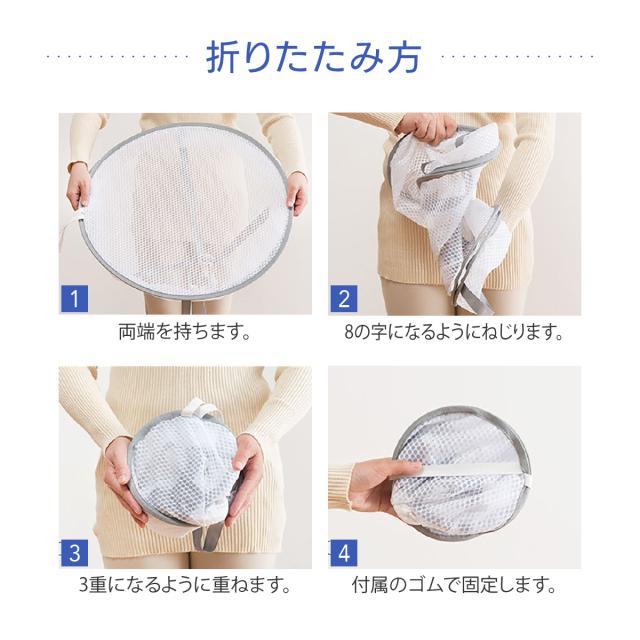 折りたたみ方

1
両端を持ちます。

2
8の字になるようにねじります。

3
3重になるように重ねます。

4
付属のゴムで固定します。