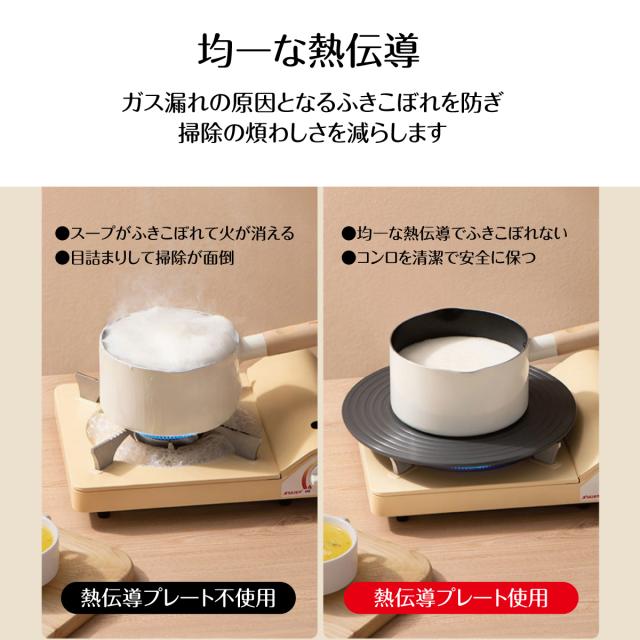 均一な熱伝導

ガス漏れの原因となるふきこぼれを防ぎ
掃除の煩わしさを減らします

●スープがふきこぼれて火が消える
●目詰まりして掃除が面倒

熱伝導プレート不使用

●均一な熱伝導でふきこぼれない
●コンロを清潔で安全に保つ

熱伝導プレート使用