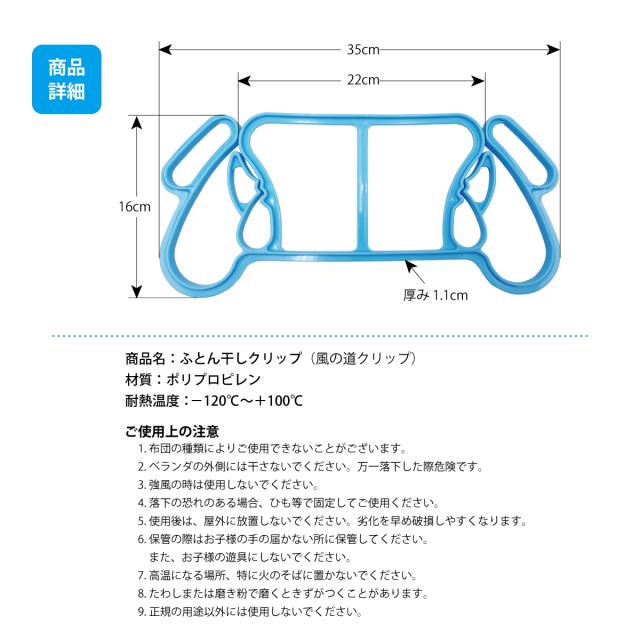 商品詳細

35cm

22cm

16cm

厚み 1.1cm

商品名：ふとん干しクリップ（風の道クリップ）
材質：ポリプロピレン
耐熱温度：−120℃〜＋100℃

ご使用上の注意
1. 布団の種類によりご使用できないことがございます。
2. ベランダの外側には干さないでください。万一落下した際危険です。
3. 強風の時は使用しないでください。
4. 落下の恐れのある場合、ひも等で固定してご使用ください。
5. 使用後は、屋外に放置しないでください。劣化を早め破損しやすくなります。
6. 保管の際はお子様の手の届かない所に保管してください。
また、お子様の遊具にしないでください。
7. 高温になる場所、特に火のそばに置かないでください。
8. たわしまたは磨き粉で磨くときずがつくことがあります。
9. 正規の用途以外には使用しないでください。