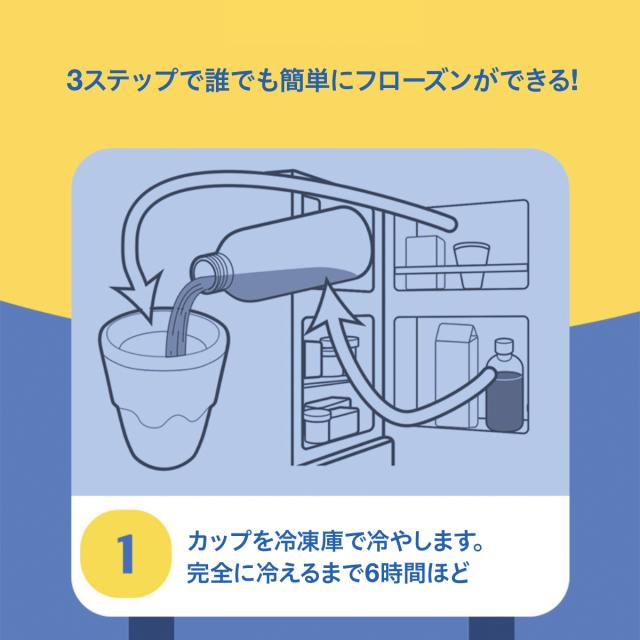 3ステップで誰でも簡単にフローズンができる!

1

カップを冷凍庫で冷やします。
完全に冷えるまで6時間ほど