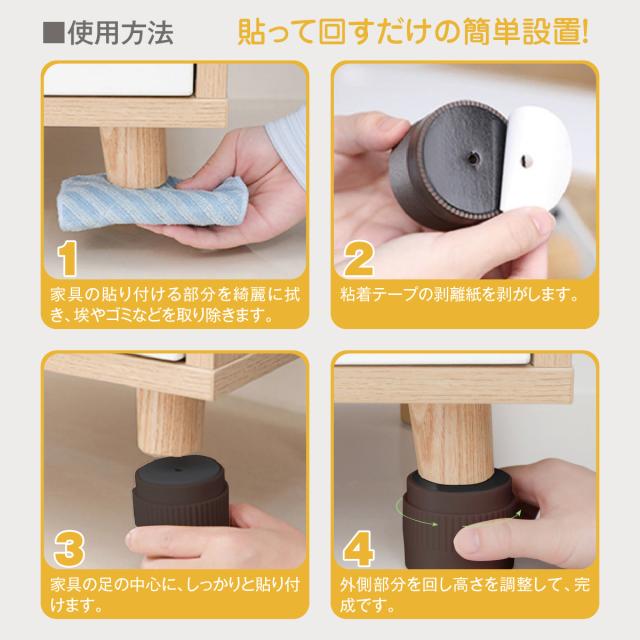 ■使用方法

貼って回すだけの簡単設置!

1

家具の貼り付ける部分を綺麗に拭き、埃やゴミなどを取り除きます。

2

粘着テープの剥離紙を剥がします。

3

家具の足の中心に、しっかりと貼り付けます。

4

外側部分を回し高さを調整して、完成です。