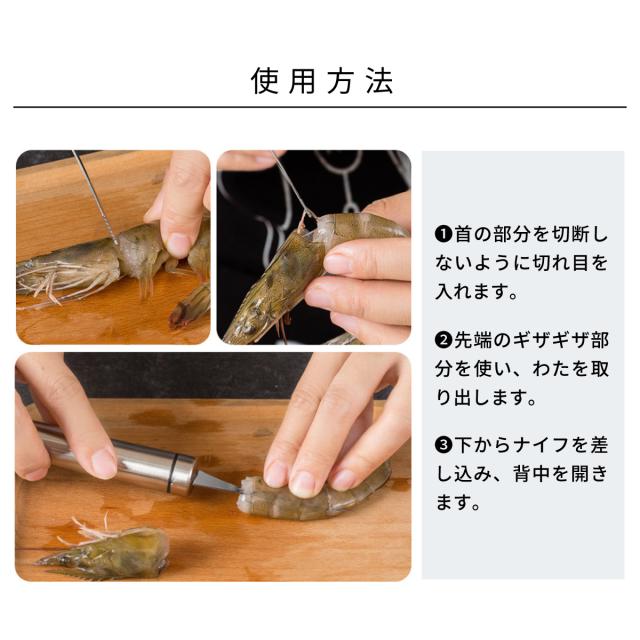 使用方法

❶首の部分を切断しないように切れ目を入れます。

❷先端のギザギザ部分を使い、わたを取り出します。

❸下からナイフを差し込み、背中を開きます。