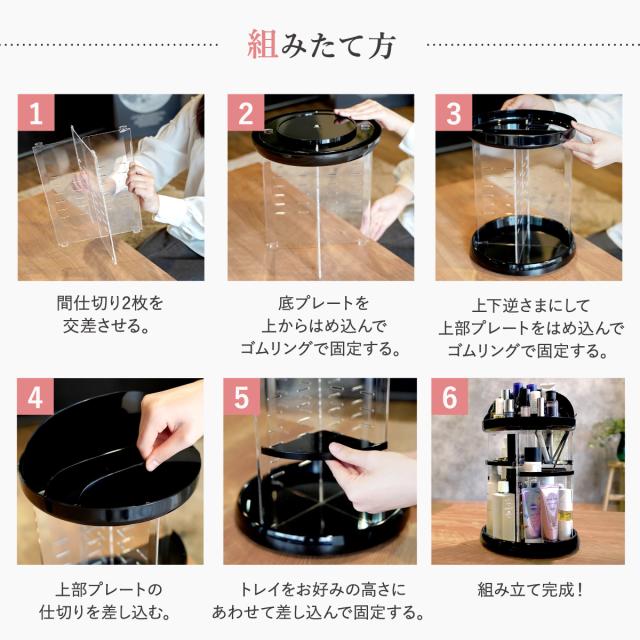 組みたて方

1

間仕切り2枚を交差させる。

2

底プレートを上からはめ込んでゴムリングで固定する。

3

上下逆さまにして上部プレートをはめ込んでゴムリングで固定する。

4

上部プレートの仕切りを差し込む。

5

トレイをお好みの高さにあわせて差し込んで固定する。

6

組み立て完成！