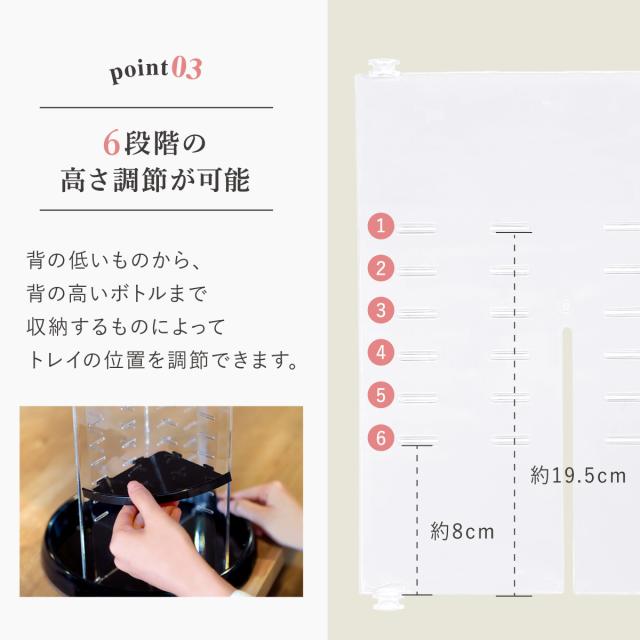 point03

6段階の
高さ調節が可能

背の低いものから、
背の高いボトルまで
収納するものによって
トレイの位置を調節できます。

1
2
3
4
5
6

約19.5cm

約8cm