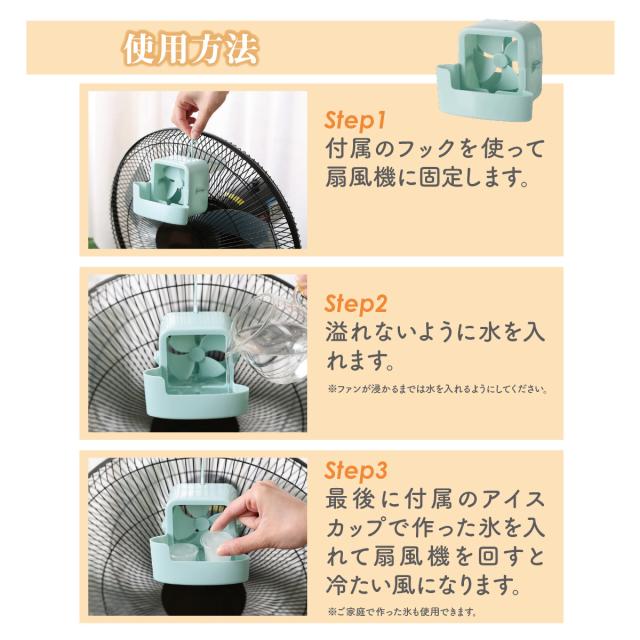 使用方法

Step1
付属のフックを使って扇風機に固定します。

Step2
溢れないように水を入れます。
※ファンが浸かるまでは水を入れるようにしてください。

Step3
最後に付属のアイスカップで作った氷を入れて扇風機を回すと冷たい風になります。
※ご家庭で作った氷も使用できます。