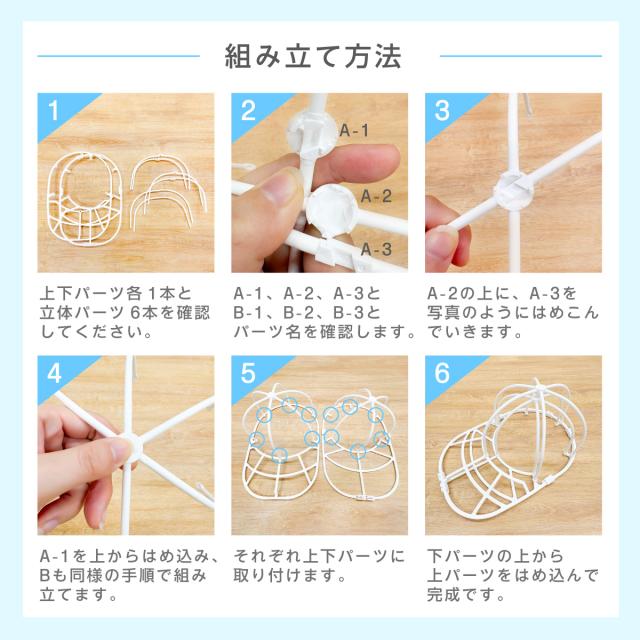 組み立て方法

1

上下パーツ各１本と立体パーツ６本を確認してください。

2

A-1

A-2

A-3

A-1、A-2、A-3とB-1、B-2、B-3とパーツ名を確認します。

3

A-2の上に、A-3を写真のようにはめこんでいきます。

4

A-1を上からはめ込み、Bも同様の手順で組み立てます。

5

それぞれ上下パーツに取り付けます。

6

下パーツの上から上パーツをはめ込んで完成です。